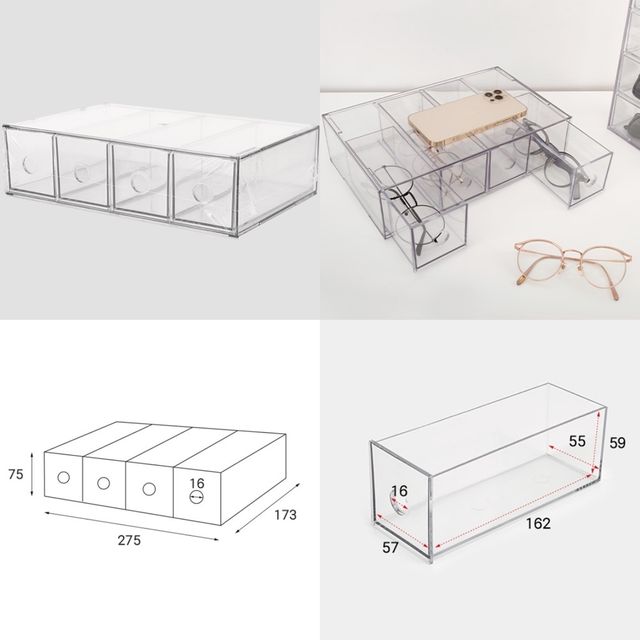 75

16

173

275

55

59

16

162

57